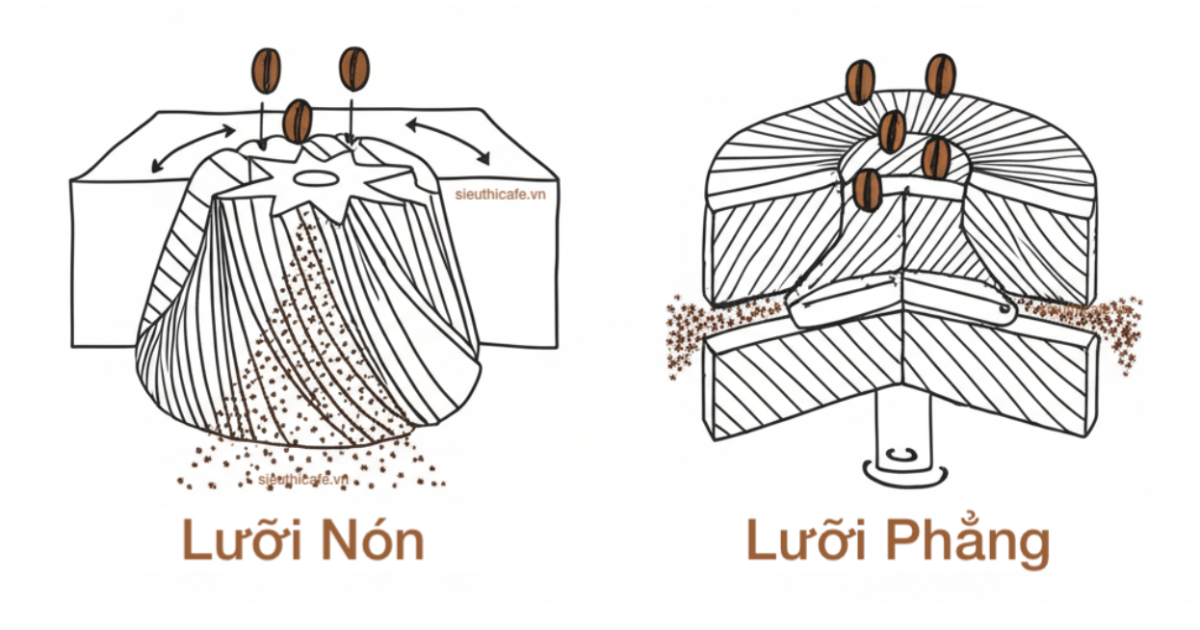 sieuthicafe.vn

sieuthicafe.vn

Lưỡi Nón

Lưỡi Phẳng