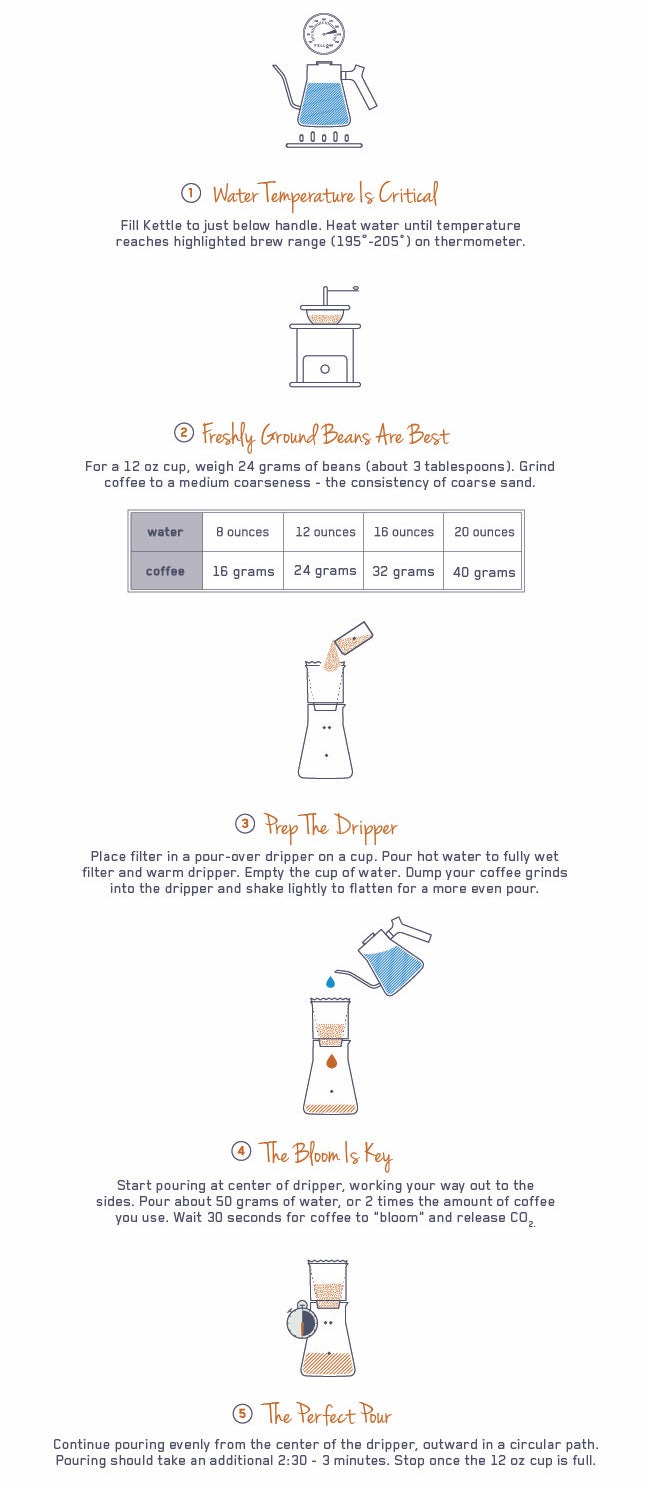 FELLOW

1 Water Temperature Is Critical

Fill Kettle to just below handle. Heat water until temperature reaches highlighted brew range (195°-205°) on thermometer.

2 Freshly Ground Beans Are Best

For a 12 oz cup, weigh 24 grams of beans (about 3 tablespoons). Grind coffee to a medium coarseness - the consistency of coarse sand.

| water | 8 ounces | 12 ounces | 16 ounces | 20 ounces |
|---|---|---|---|---|
| coffee | 16 grams | 24 grams | 32 grams | 40 grams |

3 Prep The Dripper

Place filter in a pour-over dripper on a cup. Pour hot water to fully wet filter and warm dripper. Empty the cup of water. Dump your coffee grinds into the dripper and shake lightly to flatten for a more even pour.

4 The Bloom Is Key

Start pouring at center of dripper, working your way out to the sides. Pour about 50 grams of water, or 2 times the amount of coffee you use. Wait 30 seconds for coffee to "bloom" and release $CO_2$.

5 The Perfect Pour

Continue pouring evenly from the center of the dripper, outward in a circular path. Pouring should take an additional 2:30 - 3 minutes. Stop once the 12 oz cup is full.