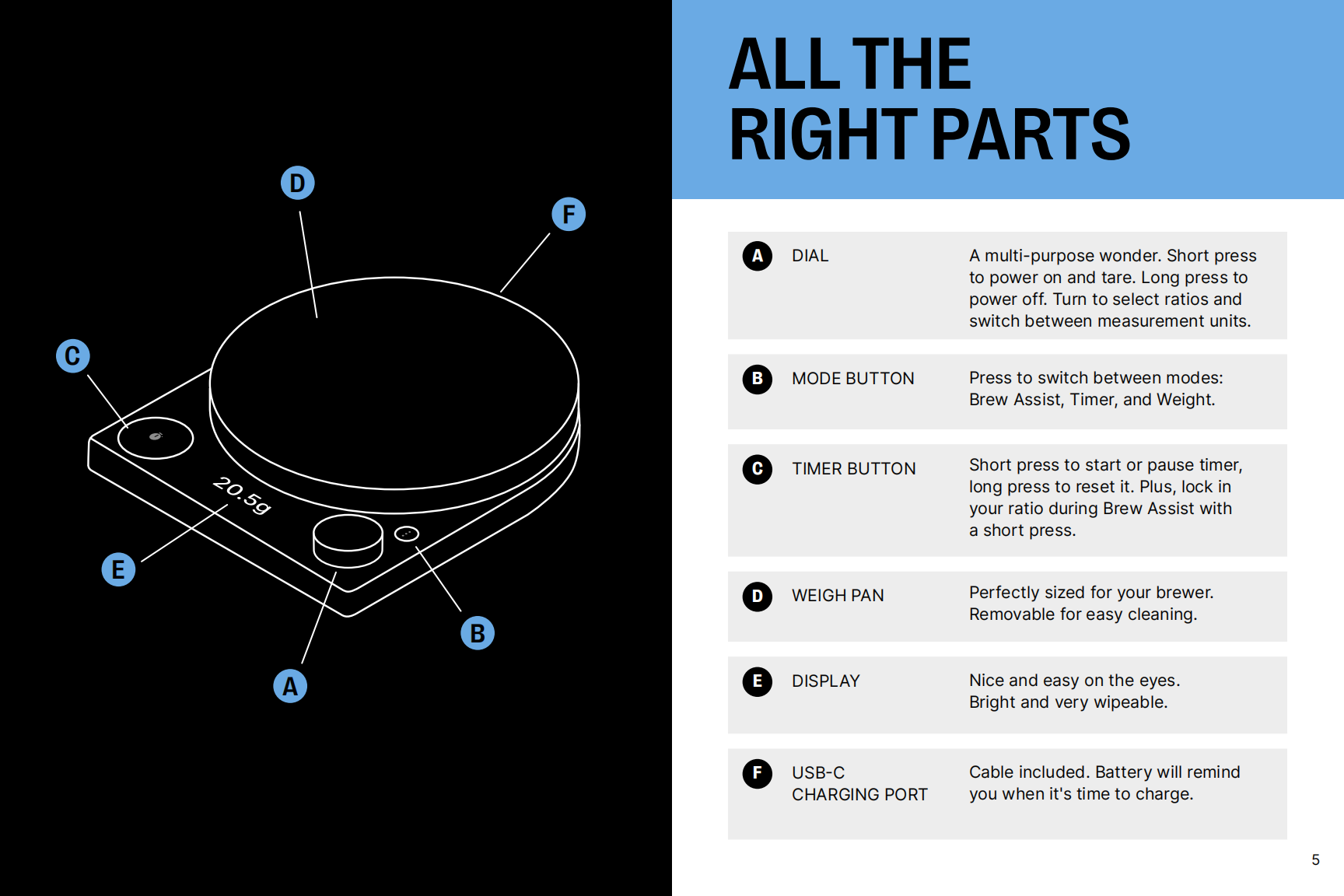 D

F

C

20.5g

E

B

A

ALL THE RIGHT PARTS

| | | |
|---|---|---|
| A | DIAL | A multi-purpose wonder. Short press to power on and tare. Long press to power off. Turn to select ratios and switch between measurement units. |
| B | MODE BUTTON | Press to switch between modes: Brew Assist, Timer, and Weight. |
| C | TIMER BUTTON | Short press to start or pause timer, long press to reset it. Plus, lock in your ratio during Brew Assist with a short press. |
| D | WEIGH PAN | Perfectly sized for your brewer. Removable for easy cleaning. |
| E | DISPLAY | Nice and easy on the eyes. Bright and very wipeable. |
| F | USB-C CHARGING PORT | Cable included. Battery will remind you when it's time to charge. |

5