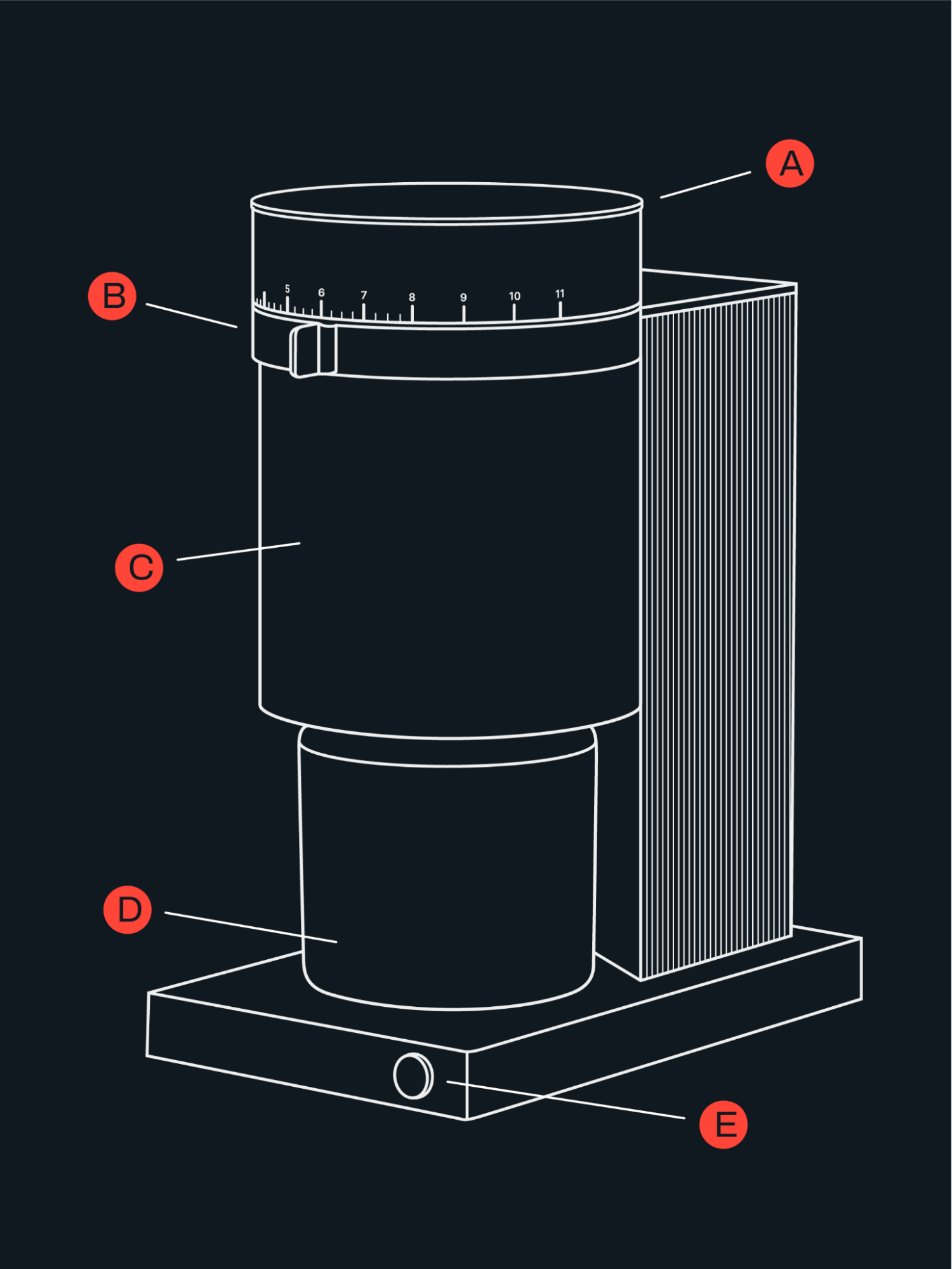 A
B
5
6
7
8
9
10
11
C
D
E