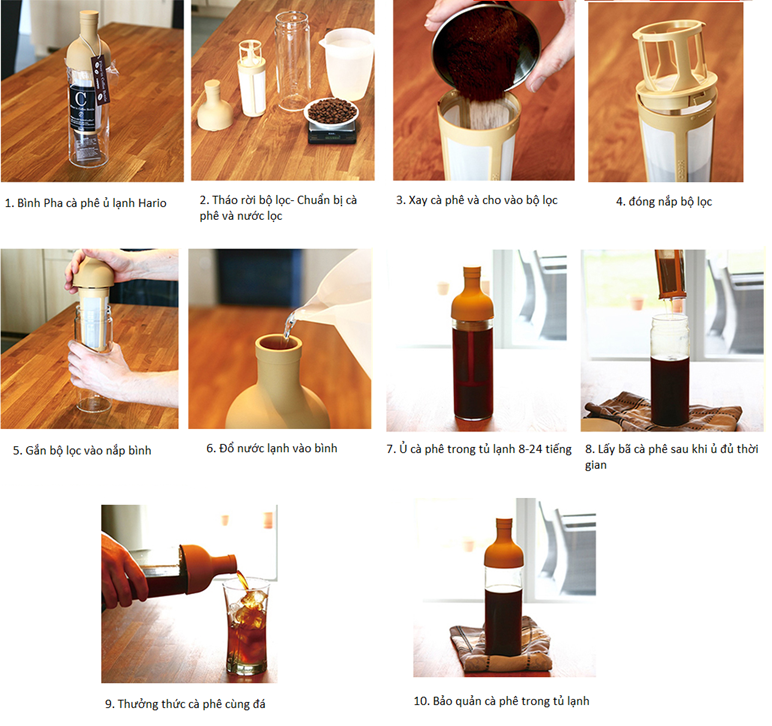 1. Bình Pha cà phê ủ lạnh Hario

2. Tháo rời bộ lọc- Chuẩn bị cà phê và nước lọc

3. Xay cà phê và cho vào bộ lọc

4. đóng nắp bộ lọc

5. Gắn bộ lọc vào nắp bình

6. Đổ nước lạnh vào bình

7. Ủ cà phê trong tủ lạnh 8-24 tiếng

8. Lấy bã cà phê sau khi ủ đủ thời gian

9. Thưởng thức cà phê cùng đá

10. Bảo quản cà phê trong tủ lạnh